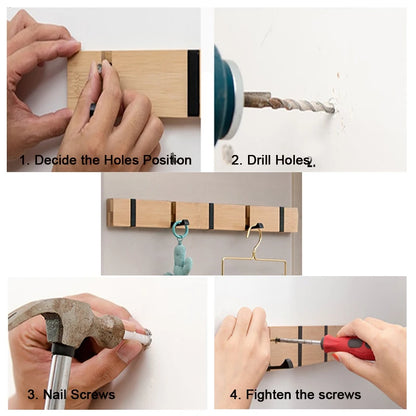 1. Decide the Holes Position

2. Drill Holes.

3. Nail Screws

4. Fighten the screws